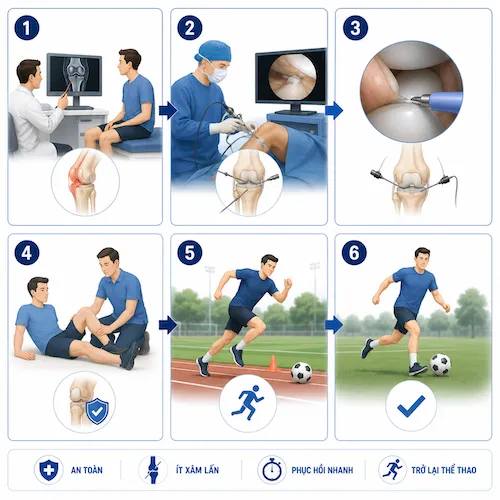 1

2

3

4

5

6

AN TOÀN

ÍT XÂM LẤN

PHỤC HỒI NHANH

TRỞ LẠI THỂ THAO